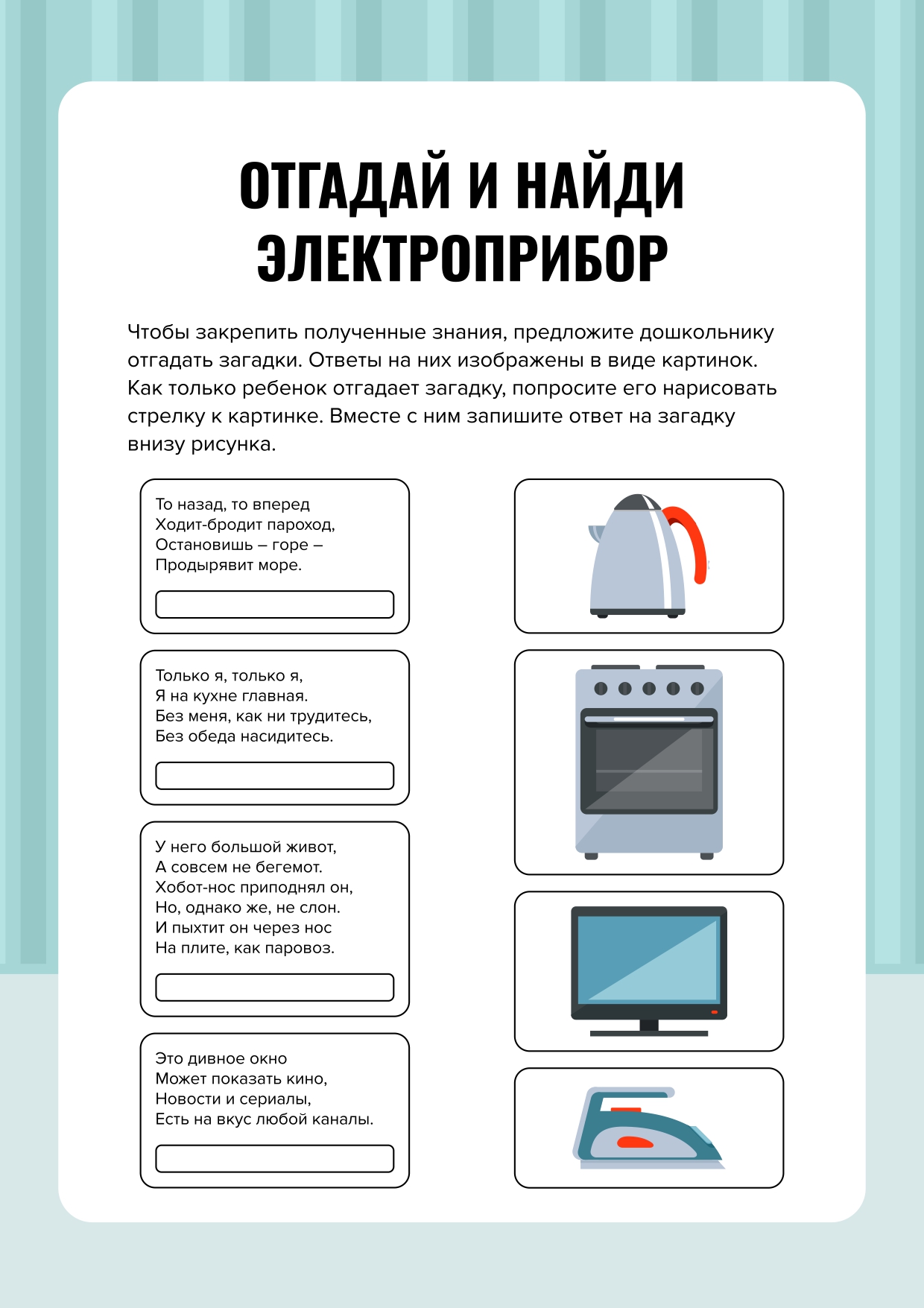 ОТГАДАЙ И НАЙДИ ЭЛЕКТРОПРИБОР

Чтобы закрепить полученные знания, предложите дошкольнику отгадать загадки. Ответы на них изображены в виде картинок. Как только ребенок отгадает загадку, попросите его нарисовать стрелку к картинке. Вместе с ним запишите ответ на загадку внизу рисунка.

То назад, то вперед
Ходит-бродит пароход,
Остановишь – горе –
Продырявит море.

Только я, только я,
Я на кухне главная.
Без меня, как ни трудитесь,
Без обеда насидитесь.

У него большой живот,
А совсем не бегемот.
Хобот-нос приподнял он,
Но, однако же, не слон.
И пыхтит он через нос
На плите, как паровоз.

Это дивное окно
Может показать кино,
Новости и сериалы,
Есть на вкус любой каналы.